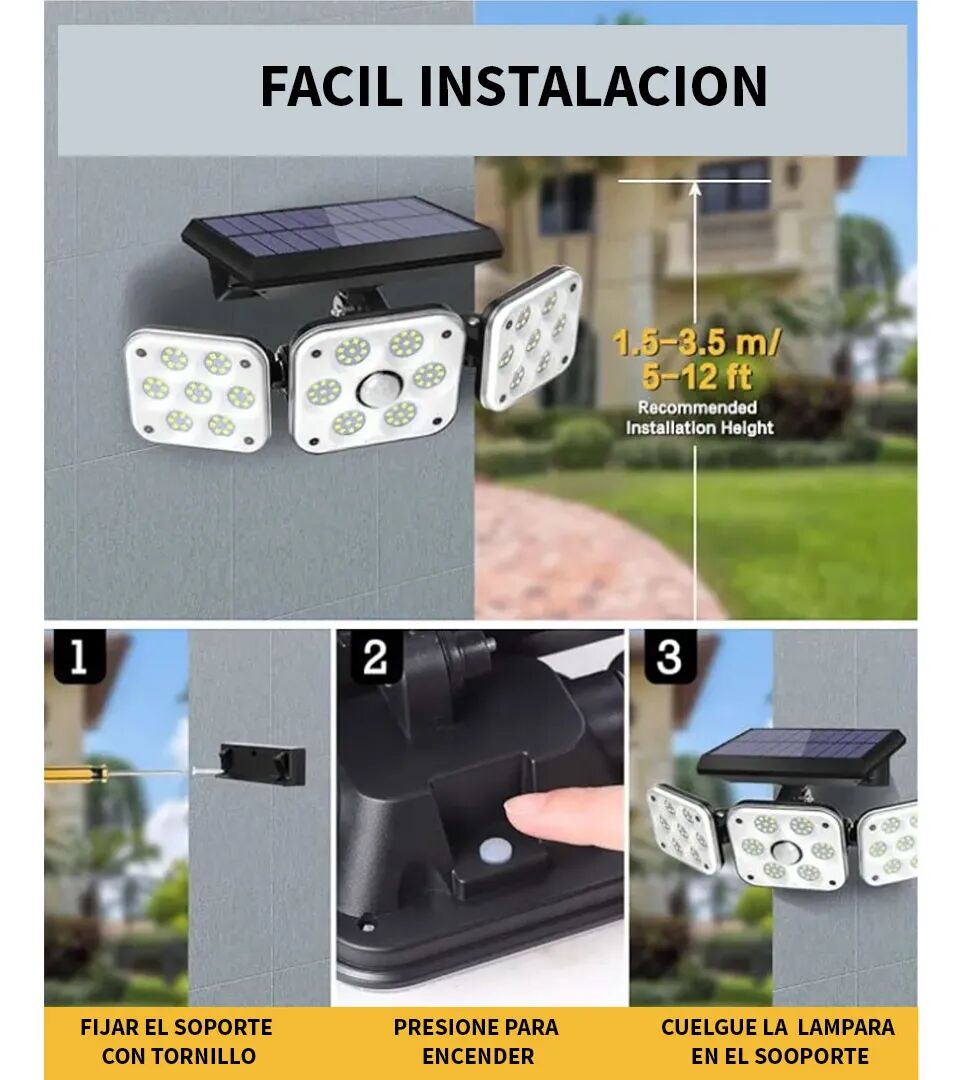 FACIL INSTALACION

1.5–3.5 m/
5–12 ft
Recommended
Installation Height

1

2

3

FIJAR EL SOPORTE CON TORNILLO

PRESIONE PARA ENCENDER

CUELGUE LA LAMPARA EN EL SOOPORTE