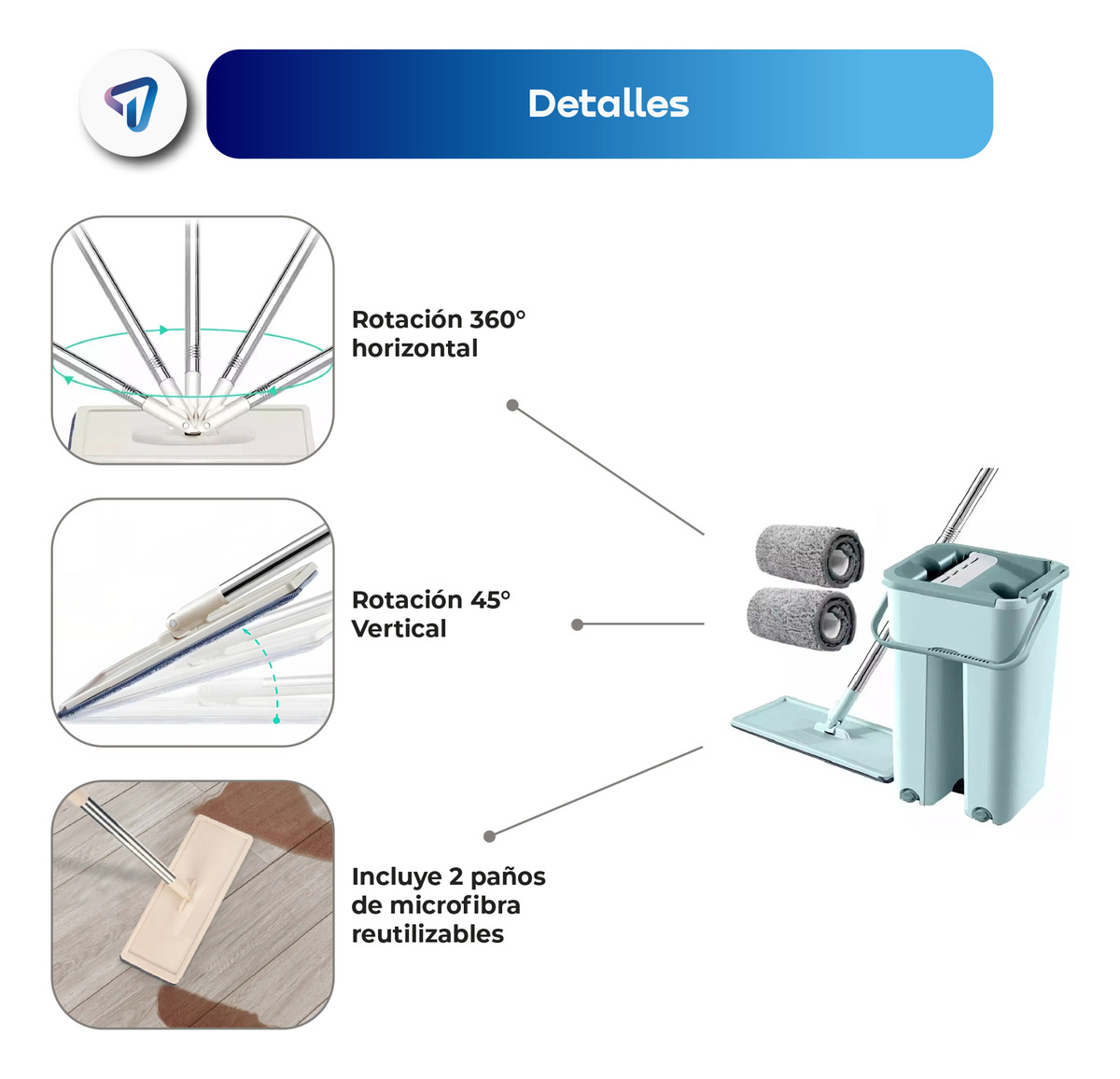 Detalles

Rotación 360° horizontal

Rotación 45° Vertical

Incluye 2 paños de microfibra reutilizables