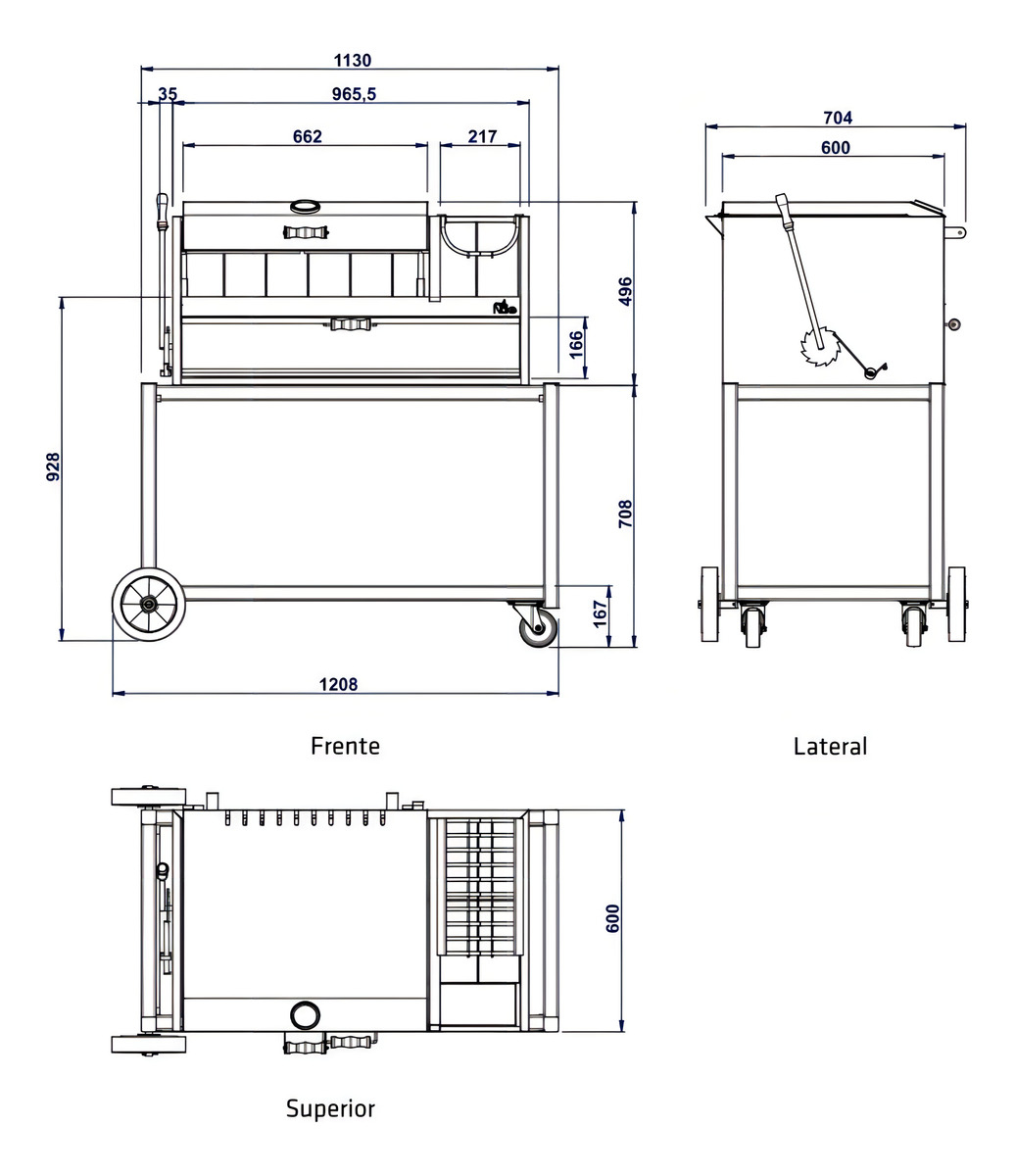 1130

35

965,5

662

217

496

166

928

708

167

1208

Frente

704

600

Lateral

600

Superior